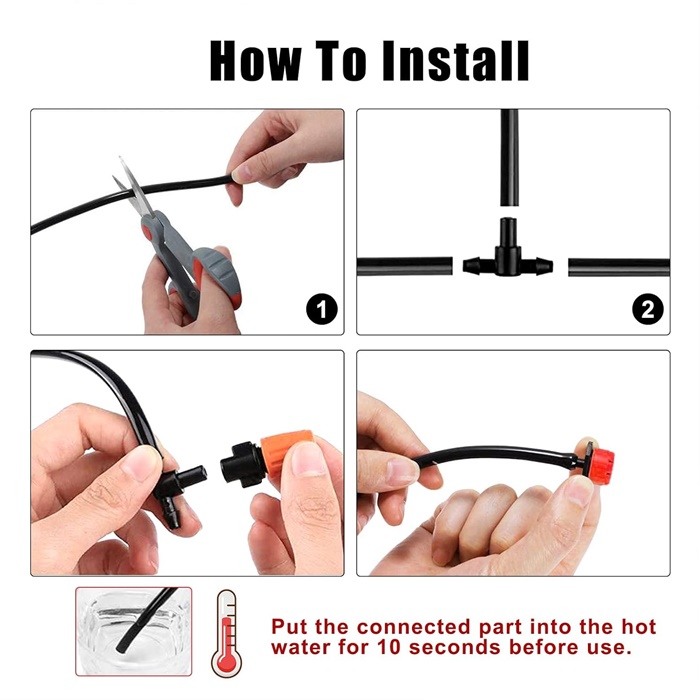 How To Install

1

2

Put the connected part into the hot water for 10 seconds before use.